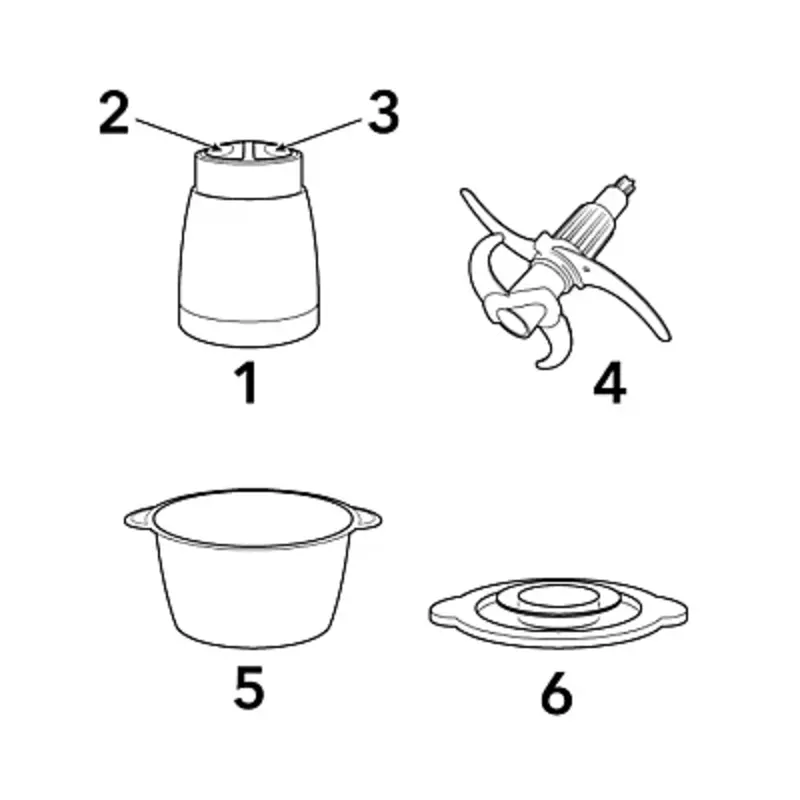 2
3
1
4
5
6